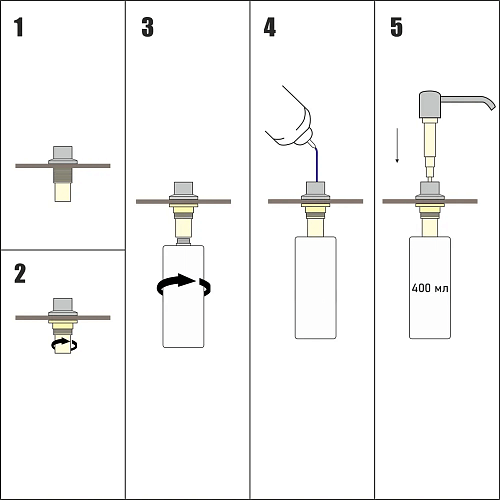 1

2

3

4

5

400 мл